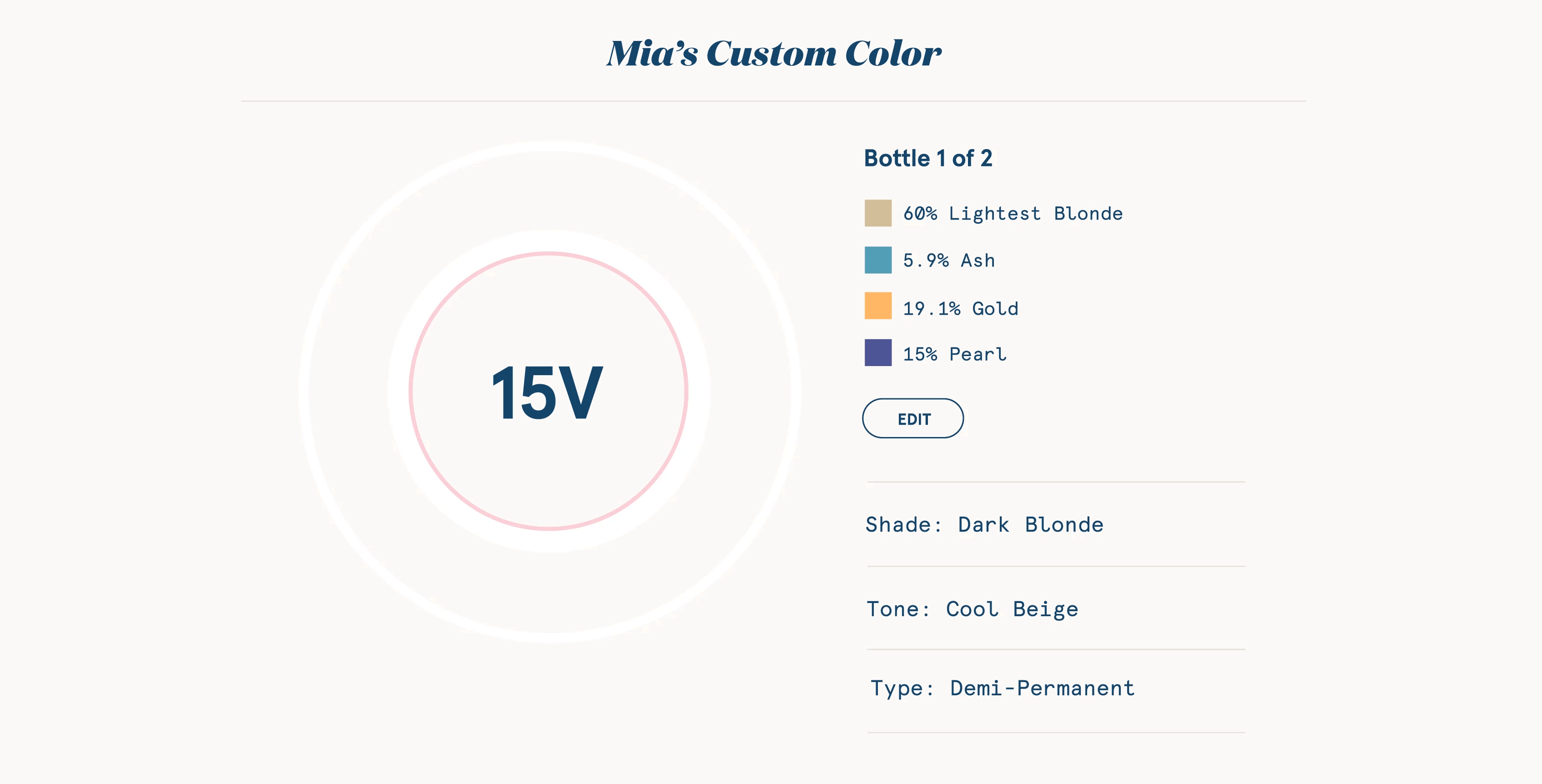 Mia's Custom Color

15V

Bottle 1 of 2

60% Lightest Blonde

5.9% Ash

19.1% Gold

15% Pearl

EDIT

Shade: Dark Blonde

Tone: Cool Beige

Type: Demi-Permanent